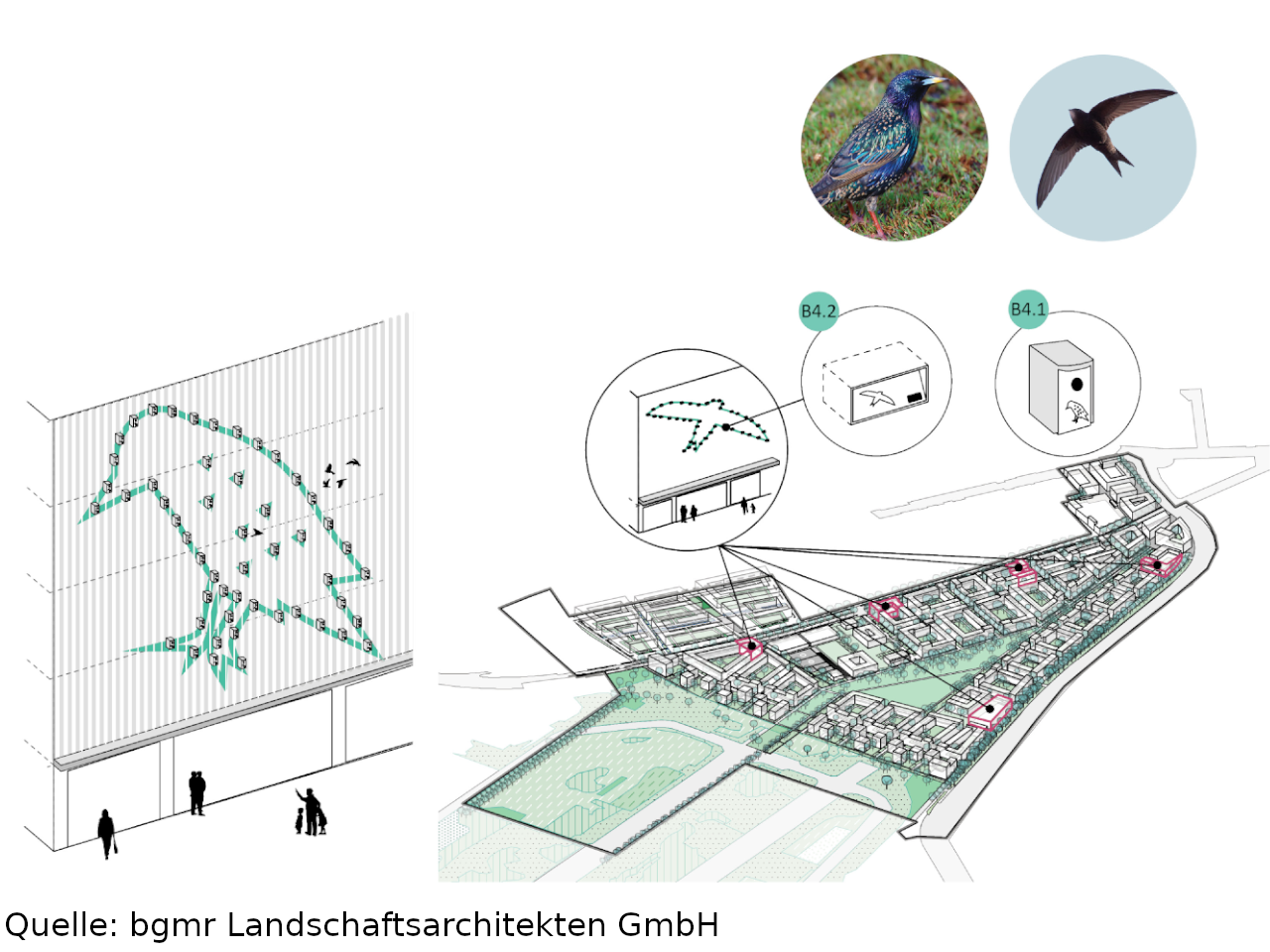 B4.2

B4.1

Quelle: bgmr Landschaftsarchitekten GmbH