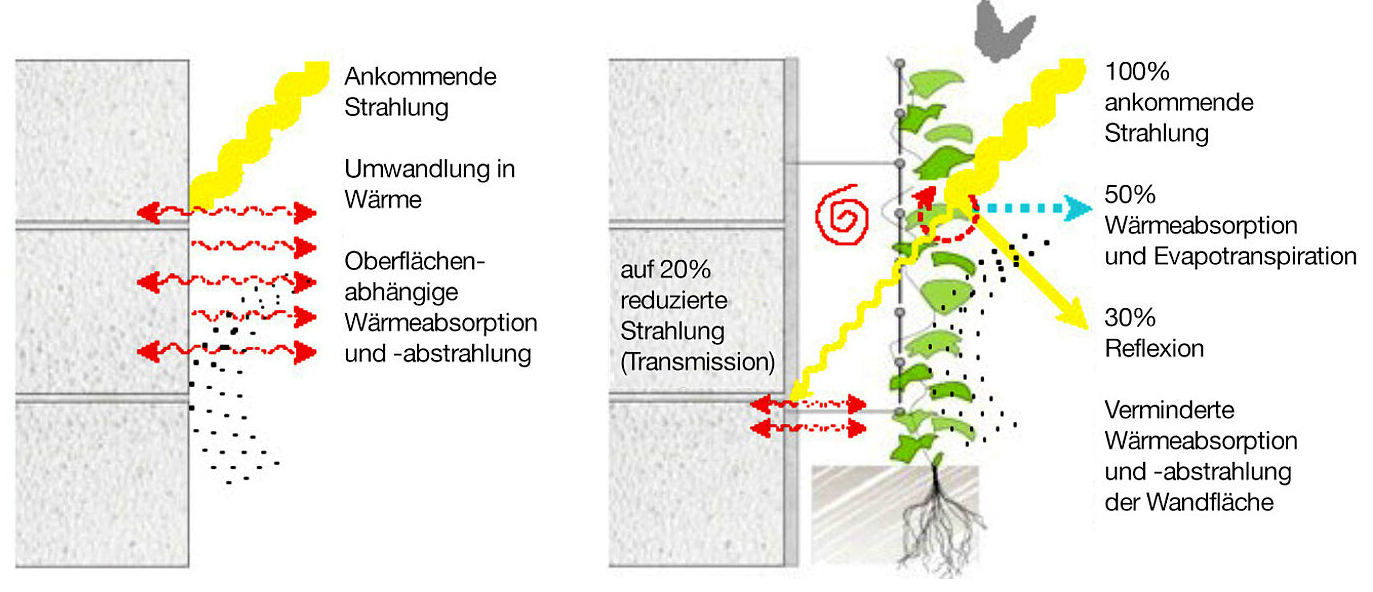 Ankommende Strahlung

Umwandlung in Wärme

Oberflächenabhängige Wärmeabsorption und -abstrahlung

auf 20% reduzierte Strahlung (Transmission)

100% ankommende Strahlung

50% Wärmeabsorption und Evapotranspiration

30% Reflexion

Verminderte Wärmeabsorption und -abstrahlung der Wandfläche